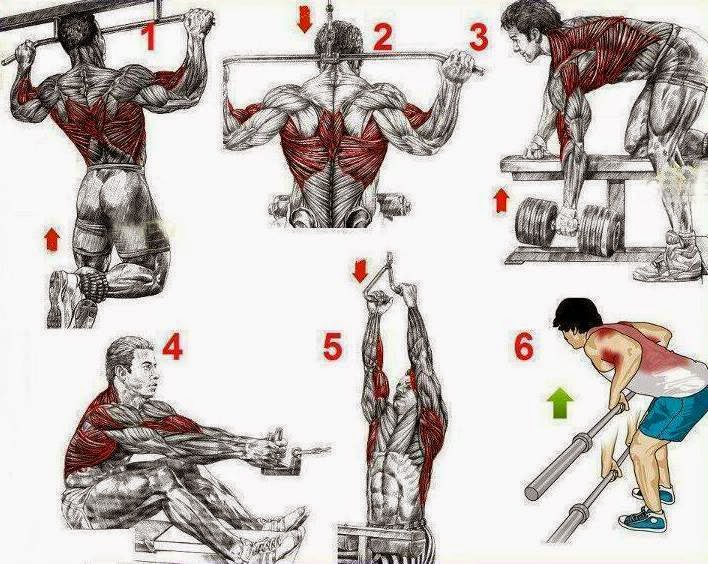 1
2
3
4
5
6